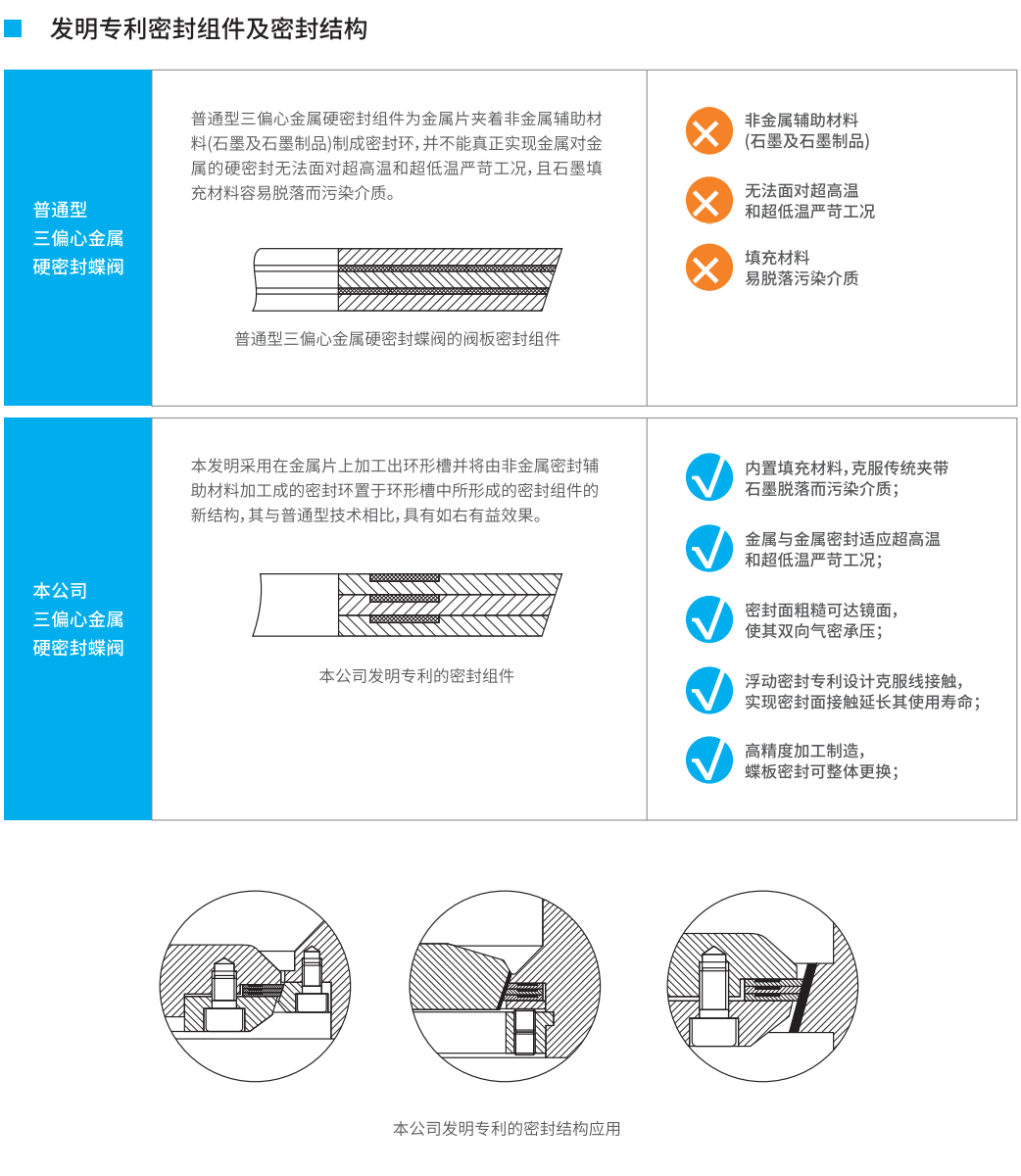 发明专利密封组件及密封结构

普通型
三偏心金属
硬密封蝶阀

普通型三偏心金属硬密封组件为金属片夹着非金属辅助材料(石墨及石墨制品)制成密封环，并不能真正实现金属对金属的硬密封无法面对超高温和超低温严苛工况，且石墨填充材料容易脱落而污染介质。

普通型三偏心金属硬密封蝶阀的阀板密封组件

非金属辅助材料
(石墨及石墨制品)

无法面对超高温
和超低温严苛工况

填充材料
易脱落污染介质

本公司
三偏心金属
硬密封蝶阀

本发明采用在金属片上加工出环形槽并将由非金属密封辅助材料加工成的密封环置于环形槽中所形成的密封组件的新结构，其与普通型技术相比，具有如右有益效果。

本公司发明专利的密封组件

内置填充材料，克服传统夹带
石墨脱落而污染介质；

金属与金属密封适应超高温
和超低温严苛工况；

密封面粗糙可达镜面，
使其双向气密承压；

浮动密封专利设计克服线接触，
实现密封面接触延长其使用寿命；

高精度加工制造，
蝶板密封可整体更换；

本公司发明专利的密封结构应用